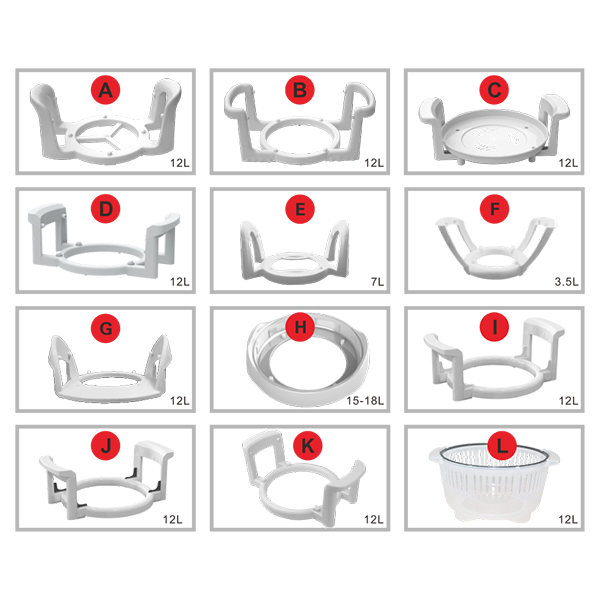 A
12L

B
12L

C
12L

D
12L

E
7L

F
3.5L

G
12L

H
15-18L

I
12L

J
12L

K
12L

L
12L